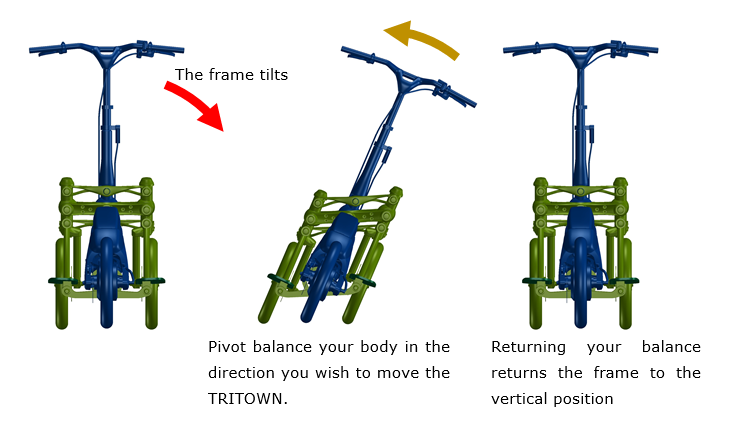 The frame tilts

Pivot balance your body in the direction you wish to move the TRITOWN.

Returning your balance returns the frame to the vertical position