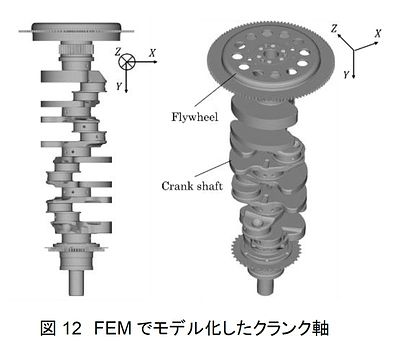 Z
X
Y

Z
X
Y

Flywheel

Crank shaft

図 12 FEM でモデル化したクランク軸