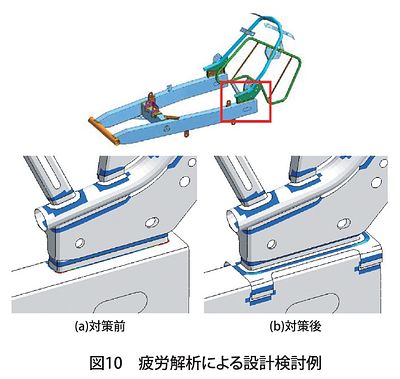 (a)対策前

(b)対策後

図10　疲労解析による設計検討例