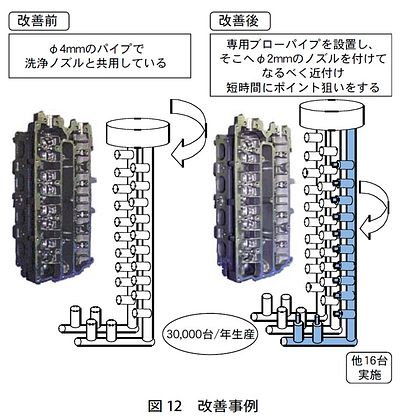 改善前

φ4mmのパイプで
洗浄ノズルと共用している

改善後

専用ブローパイプを設置し、
そこへφ2mmのノズルを付けて
なるべく近付け
短時間にポイント狙いをする

30,000台/年生産

他16台
実施

図 12　改善事例