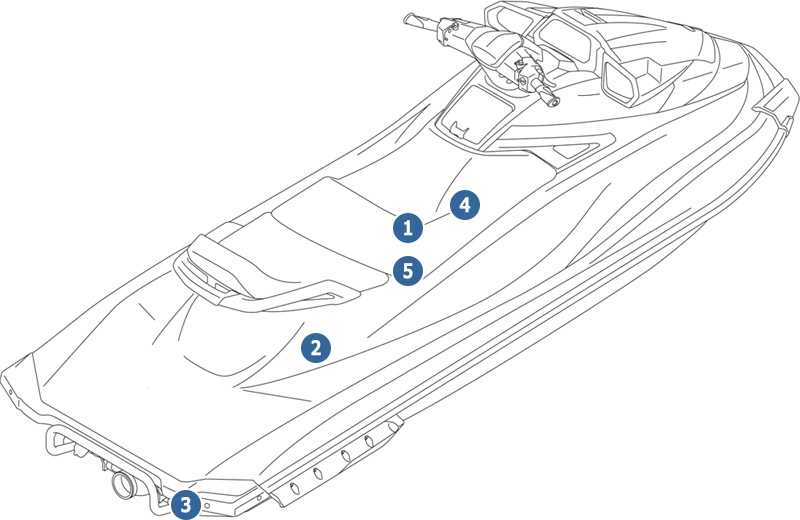 4
1
5
2
3