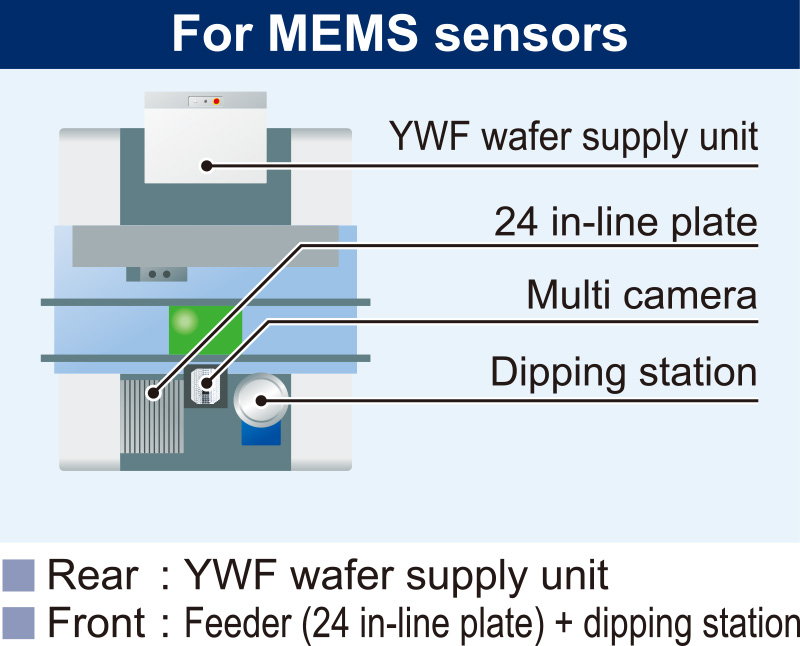 For MEMS sensors

YWF wafer supply unit

24 in-line plate

Multi camera

Dipping station

Rear : YWF wafer supply unit
Front : Feeder (24 in-line plate) + dipping station