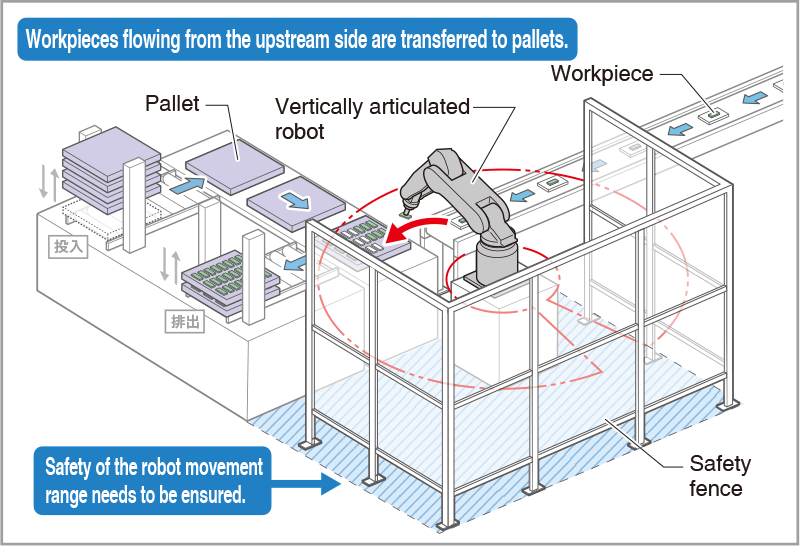 Workpieces flowing from the upstream side are transferred to pallets.

Workpiece

Pallet

Vertically articulated robot

投入

排出

Safety of the robot movement range needs to be ensured.

Safety fence