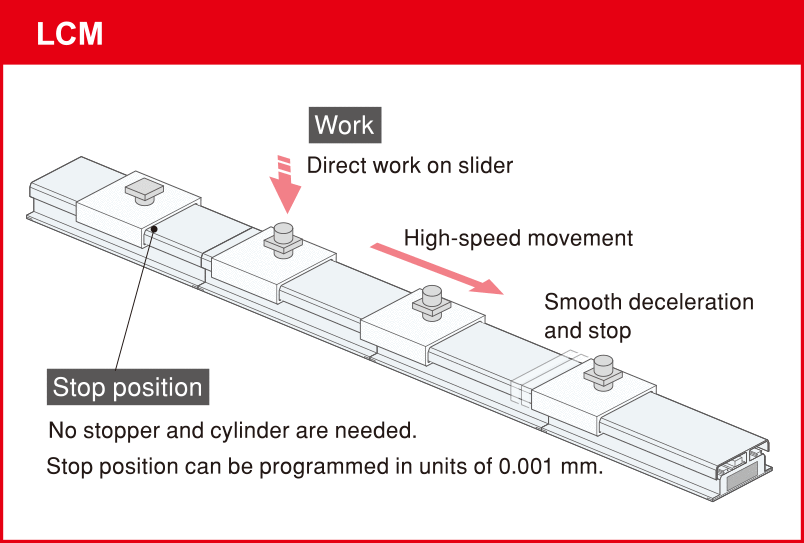 LCM

Work

Direct work on slider

High-speed movement

Smooth deceleration and stop

Stop position

No stopper and cylinder are needed.

Stop position can be programmed in units of 0.001 mm.