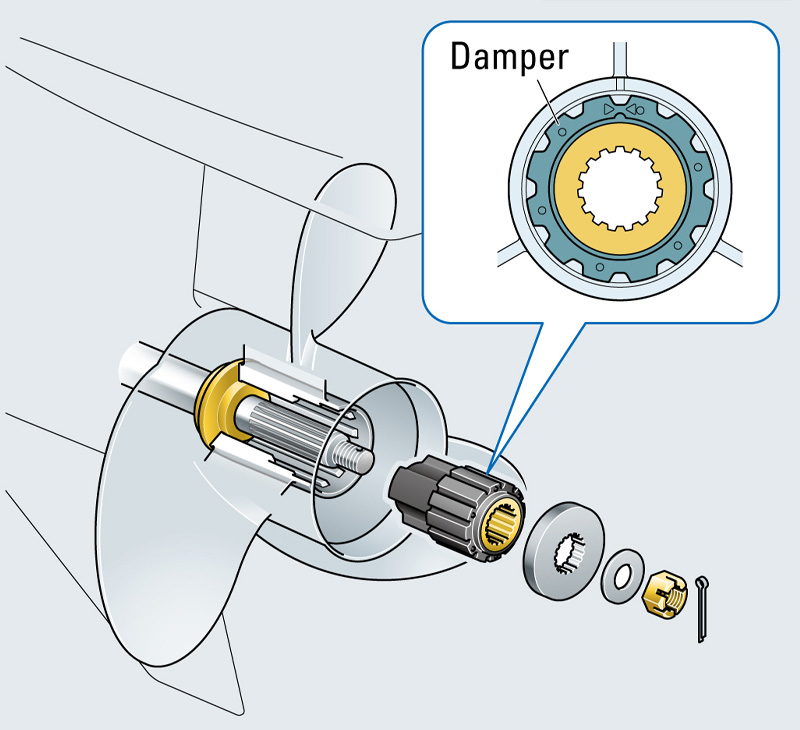 Damper